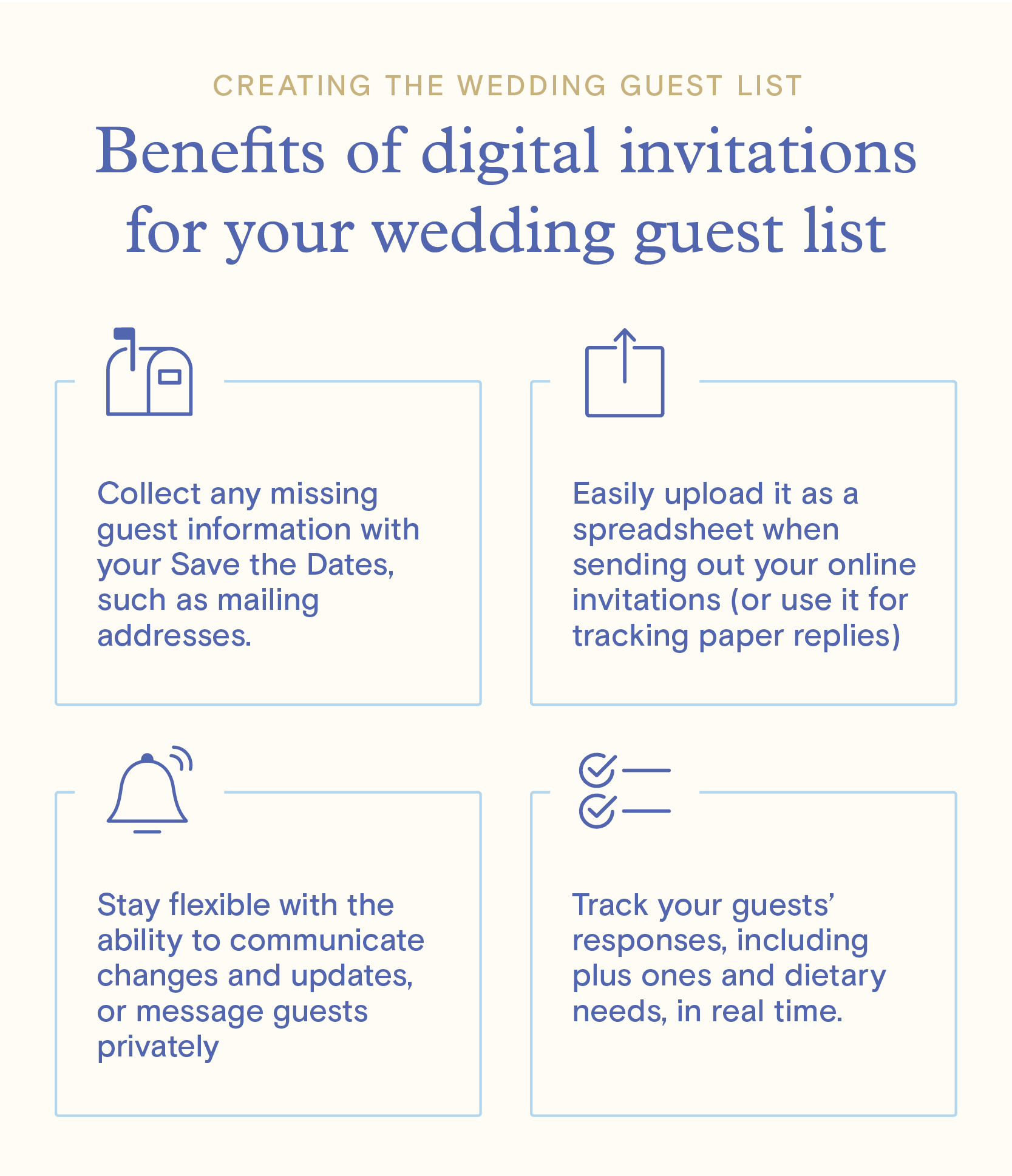 CREATING THE WEDDING GUEST LIST

Benefits of digital invitations for your wedding guest list

Collect any missing guest information with your Save the Dates, such as mailing addresses.

Easily upload it as a spreadsheet when sending out your online invitations (or use it for tracking paper replies)

Stay flexible with the ability to communicate changes and updates, or message guests privately

Track your guests' responses, including plus ones and dietary needs, in real time.